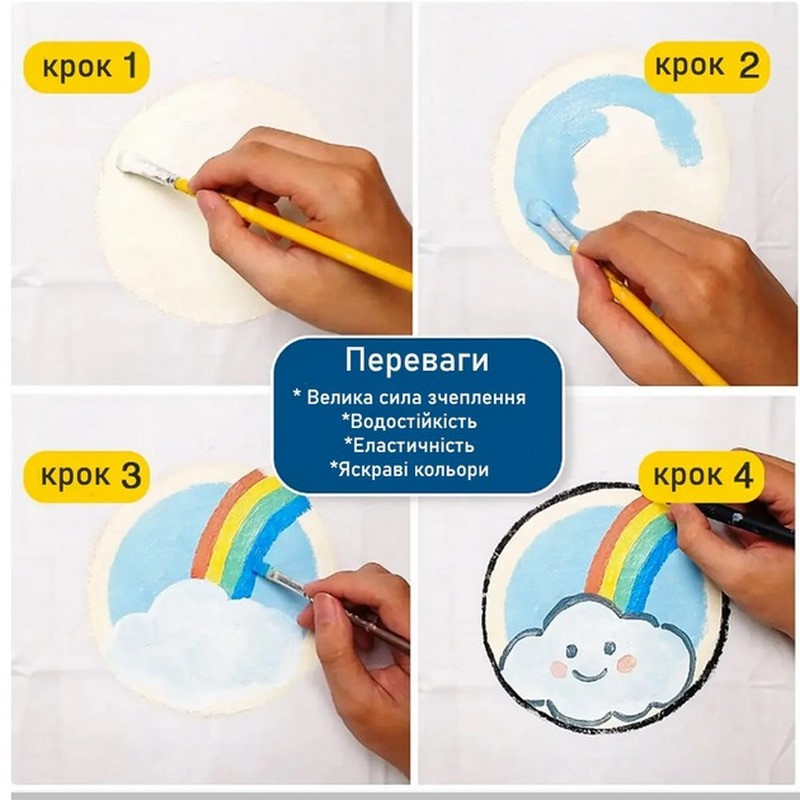 крок 1

крок 2

Переваги
* Велика сила зчеплення
*Водостійкість
*Еластичність
*Яскраві кольори

крок 3

крок 4