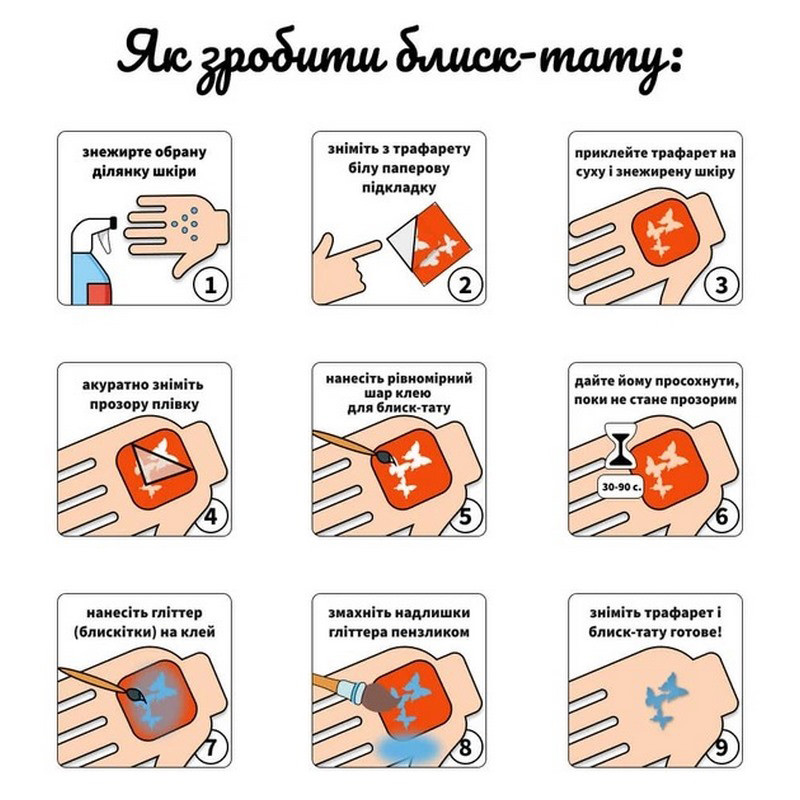 Як зробити блиск-тату:

знежирте обрану ділянку шкіри

1

зніміть з трафарету білу паперову підкладку

2

приклейте трафарет на суху і знежирену шкіру

3

акуратно зніміть прозору плівку

4

нанесіть рівномірний шар клею для блиск-тату

5

дайте йому просохнути, поки не стане прозорим

30-90 с.

6

нанесіть гліттер (блискітки) на клей

7

змахніть надлишки гліттера пензликом

8

зніміть трафарет і блиск-тату готове!

9