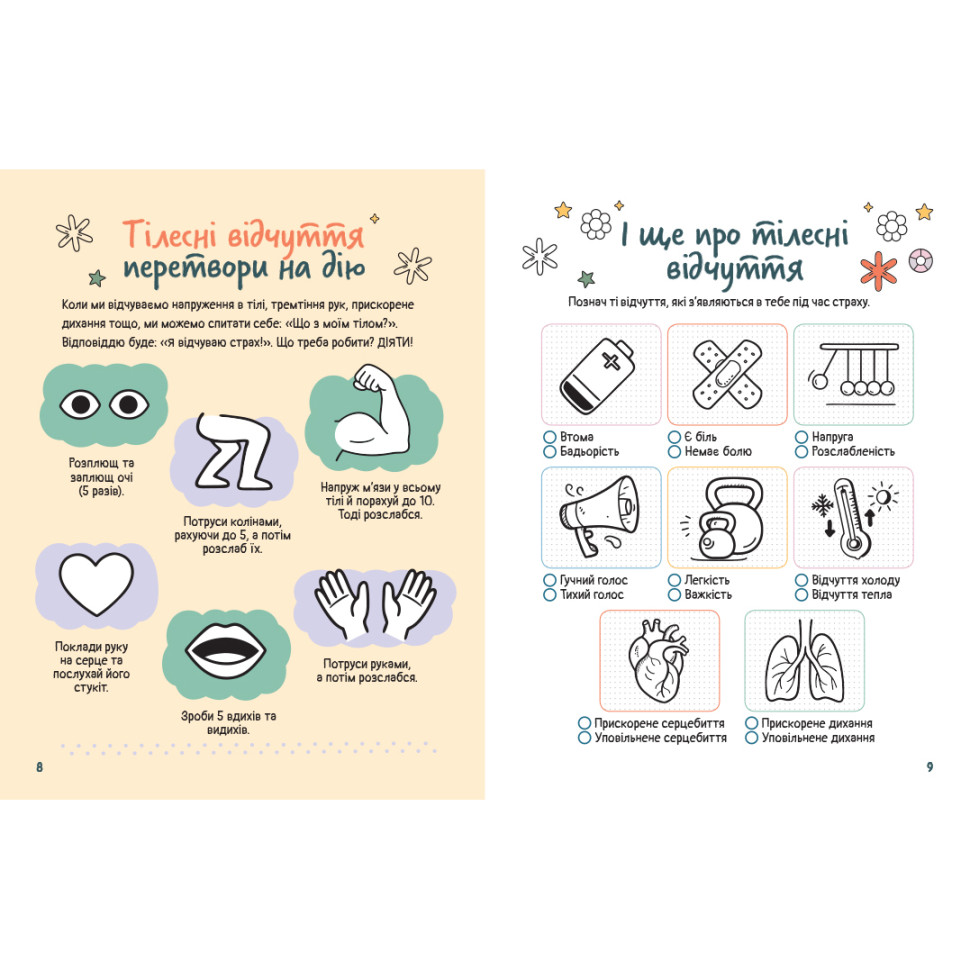 Тілесні відчуття перетвори на дію

Коли ми відчуваємо напруження в тілі, тремтіння рук, прискорене дихання тощо, ми можемо спитати себе: «Що з моїм тілом?». Відповіддю буде: «Я відчуваю страх!». Що треба робити? ДІЯТИ!

Розплющ та заплющ очі (5 разів).

Потруси колінами, рахуючи до 5, а потім розслаб їх.

Напруж м'язи у всьому тілі й порахуй до 10. Тоді розслабся.

Поклади руку на серце та послухай його стукіт.

Зроби 5 вдихів та видихів.

Потруси руками, а потім розслабся.

8

І ще про тілесні відчуття

Познач ті відчуття, які з'являються в тебе під час страху.

Втома
Бадьорість

Є біль
Немає болю

Напруга
Розслабленість

Гучний голос
Тихий голос

Легкість
Важкість

Відчуття холоду
Відчуття тепла

Прискорене серцебиття
Уповільнене серцебиття

Прискорене дихання
Уповільнене дихання

9